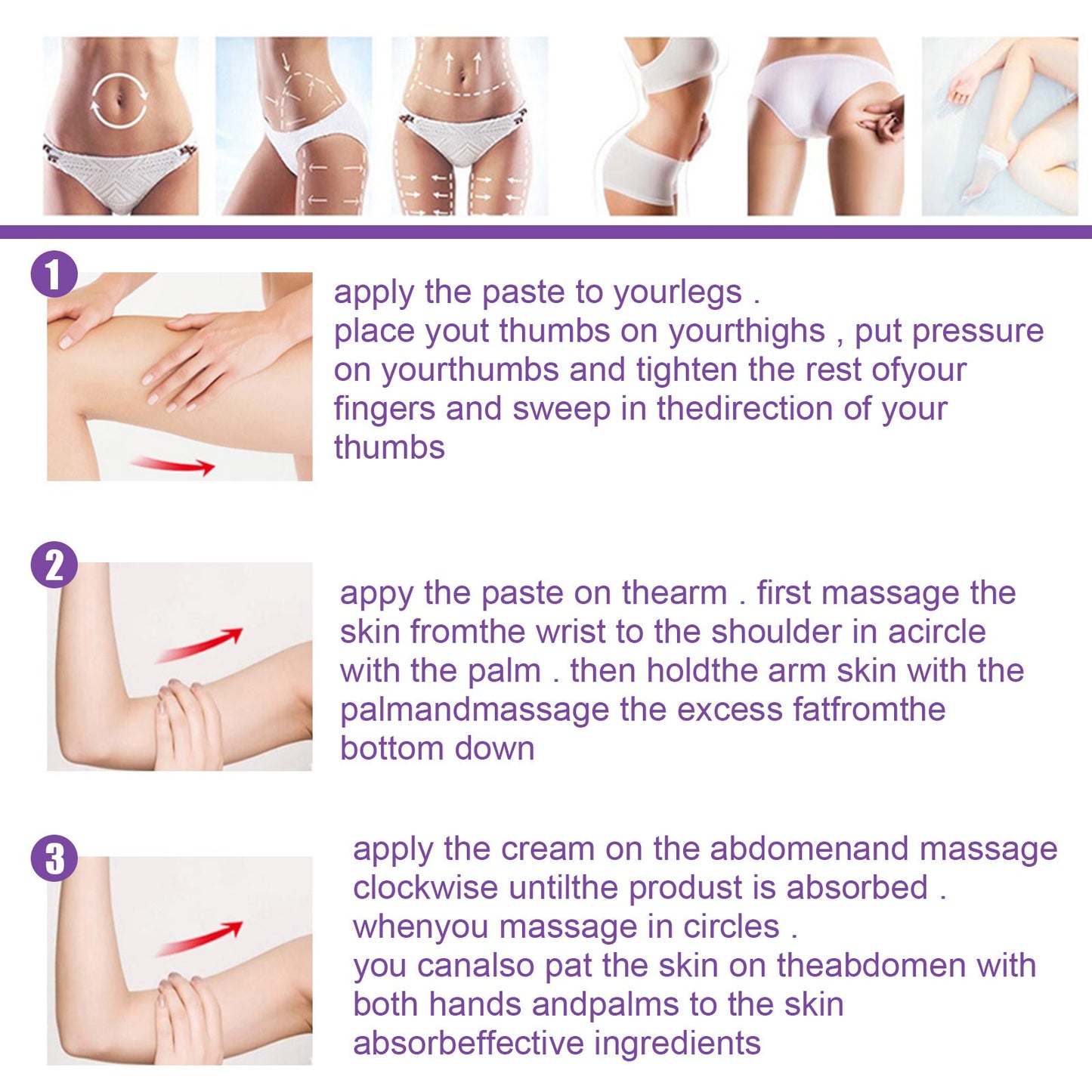 1

apply the paste to yourlegs .
place yout thumbs on yourthighs , put pressure on yourthumbs and tighten the rest ofyour fingers and sweep in thedirection of your thumbs

2

appy the paste on thearm . first massage the skin fromthe wrist to the shoulder in acircle with the palm . then holdthe arm skin with the palmandmassage the excess fatfromthe bottom down

3

apply the cream on the abdomenand massage clockwise untilthe produst is absorbed .
whenyou massage in circles .
you canalso pat the skin on theabdomen with both hands andpalms to the skin absorbeffective ingredients