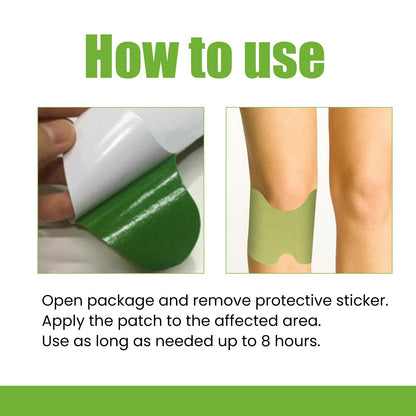 How to use

Open package and remove protective sticker.
Apply the patch to the affected area.
Use as long as needed up to 8 hours.